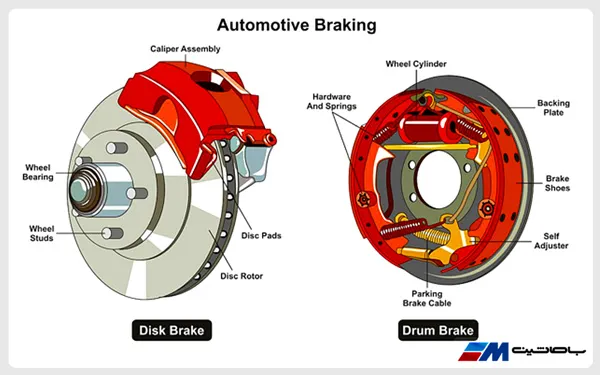 Automotive Braking

Caliper Assembly

Wheel Bearing

Wheel Studs

Disc Pads

Disc Rotor

Disk Brake

Wheel Cylinder

Hardware And Springs

Backing Plate

Brake Shoes

Self Adjuster

Parking Brake Cable

Drum Brake

باماشین